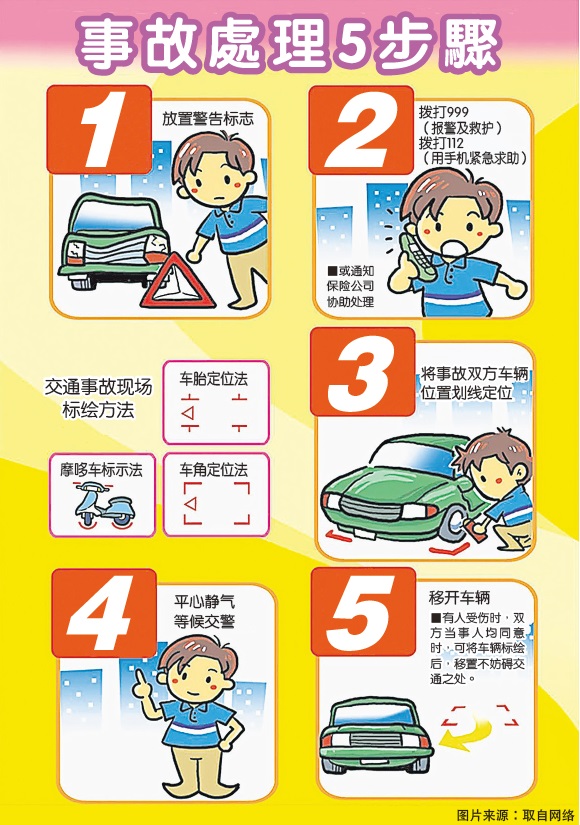 事故處理5步驟

1
放置警告标志

2
拨打999
（报警及救护）
拨打112
（用手机紧急求助）

■或通知保险公司协助处理

交通事故现场标绘方法

车胎定位法

摩哆车标示法

车角定位法

3
将事故双方车辆位置划线定位

4
平心静气
等候交警

5
移开车辆
■有人受伤时，双方当事人均同意时，可将车辆标绘后，移置不妨碍交通之处。

图片来源：取自网络